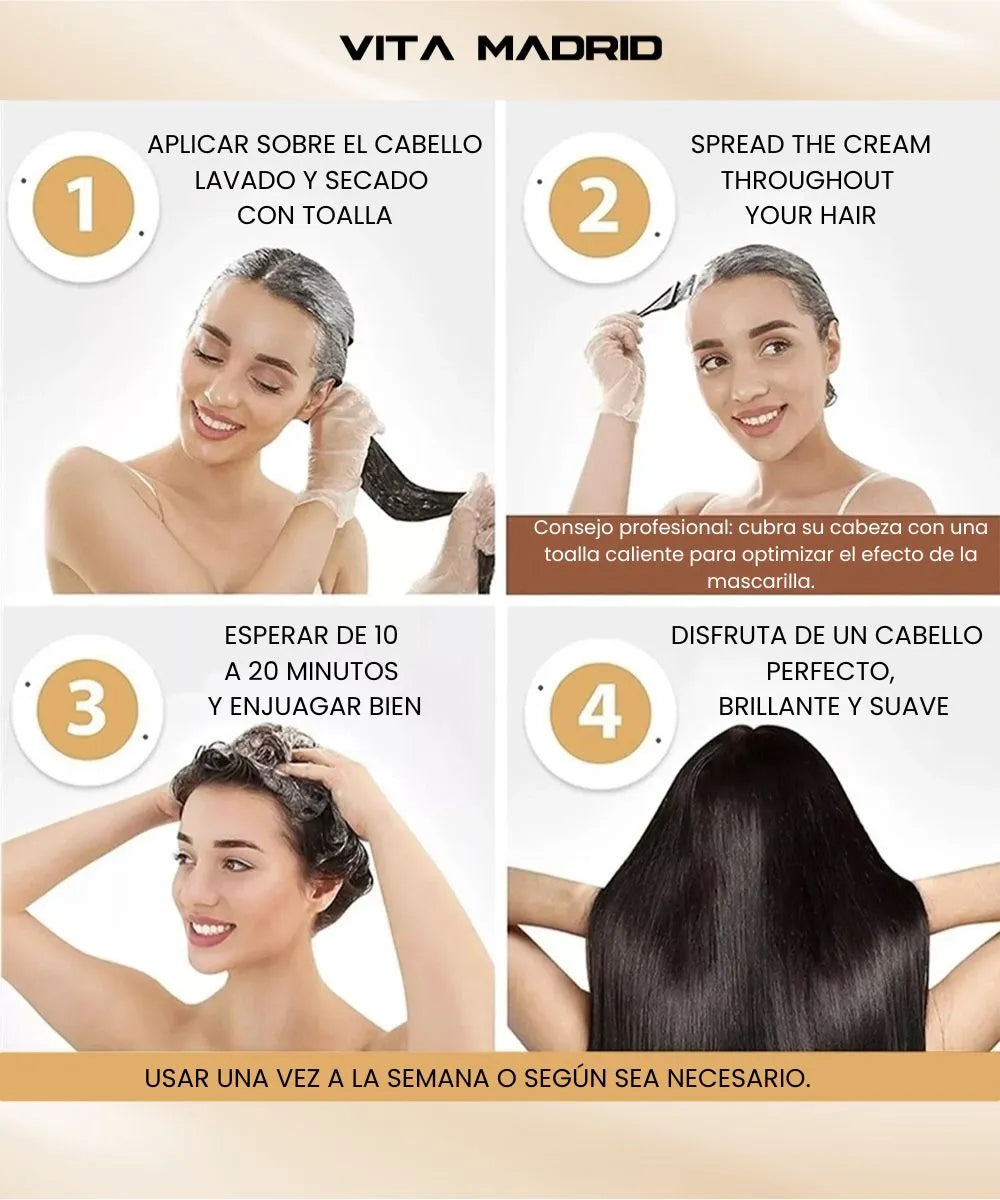 VITA MADRID

1

APLICAR SOBRE EL CABELLO LAVADO Y SECADO CON TOALLA

2

SPREAD THE CREAM THROUGHOUT YOUR HAIR

Consejo profesional: cubra su cabeza con una toalla caliente para optimizar el efecto de la mascarilla.

3

ESPERAR DE 10 A 20 MINUTOS Y ENJUAGAR BIEN

4

DISFRUTA DE UN CABELLO PERFECTO, BRILLANTE Y SUAVE

USAR UNA VEZ A LA SEMANA O SEGÚN SEA NECESARIO.